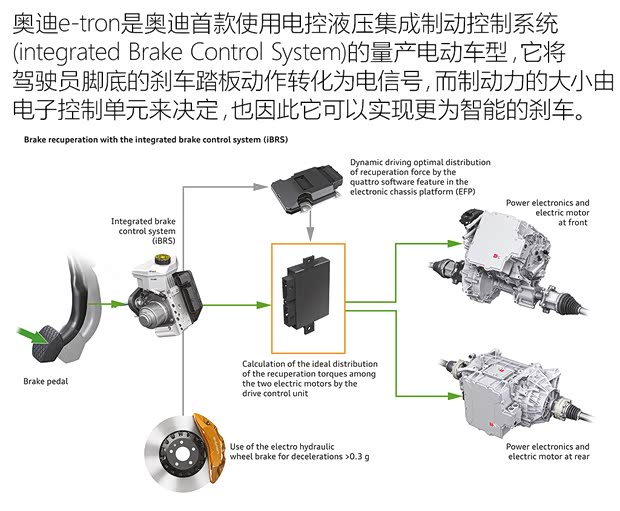 奥迪e-tron是奥迪首款使用电控液压集成制动控制系统(integrated Brake Control System)的量产电动车型，它将驾驶员脚底的刹车踏板动作转化为电信号，而制动力的大小由电子控制单元来决定，也因此它可以实现更为智能的刹车。

Brake recuperation with the integrated brake control system (iBRS)

Dynamic driving optimal distribution of recuperation force by the quattro software feature in the electronic chassis platform (EFP)

Integrated brake control system (iBRS)

Power electronics and electric motor at front

Brake pedal

Calculation of the ideal distribution of the recuperation torques among the two electric motors by the drive control unit

Use of the electro hydraulic wheel brake for decelerations >0.3 g

Power electronics and electric motor at rear