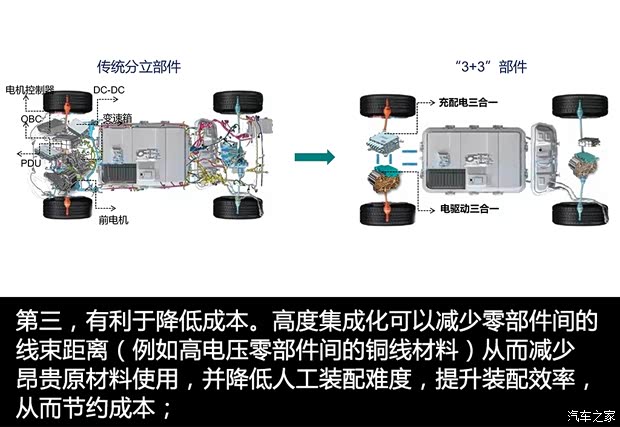 传统分立部件

电机控制器
DC-DC
OBC
变速箱
PDU
前电机

“3+3”部件

充配电三合一
电驱动三合一

第三，有利于降低成本。高度集成化可以减少零部件间的线束距离（例如高电压零部件间的铜线材料）从而减少昂贵原材料使用，并降低人工装配难度，提升装配效率，从而节约成本；

汽车之家