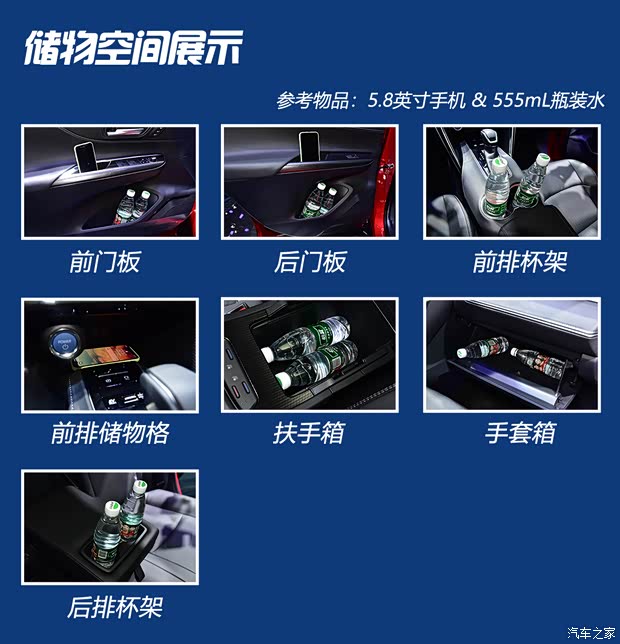 储物空间展示

参考物品：5.8英寸手机 & 555mL瓶装水

前门板

后门板

前排杯架

POWER

前排储物格

扶手箱

手套箱

后排杯架

汽车之家