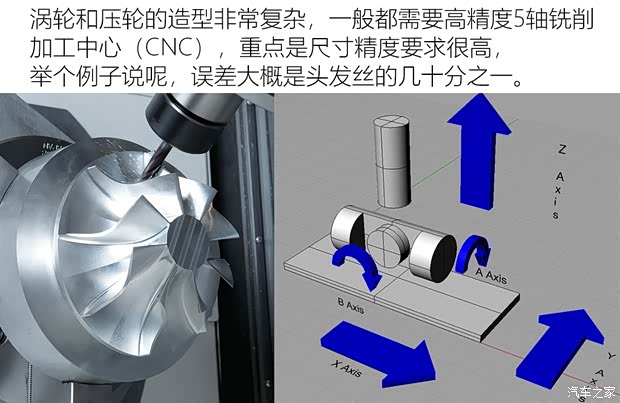 涡轮和压轮的造型非常复杂，一般都需要高精度5轴铣削加工中心（CNC），重点是尺寸精度要求很高，举个例子说呢，误差大概是头发丝的几十分之一。

Z Axis

A Axis

B Axis

X Axis

Y Axis

汽车之家