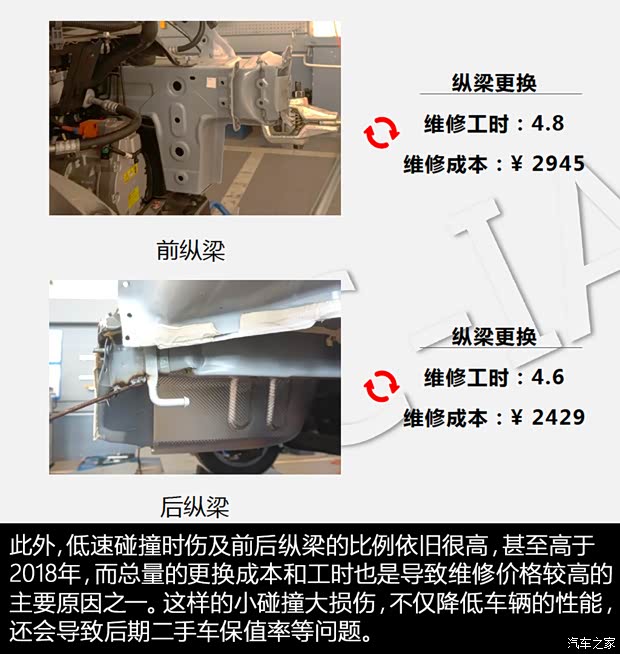 纵梁更换

维修工时：4.8

维修成本：¥ 2945

前纵梁

纵梁更换

维修工时：4.6

维修成本：¥ 2429

后纵梁

此外，低速碰撞时伤及前后纵梁的比例依旧很高，甚至高于2018年，而总量的更换成本和工时也是导致维修价格较高的主要原因之一。这样的小碰撞大损伤，不仅降低车辆的性能，还会导致后期二手车保值率等问题。

汽车之家