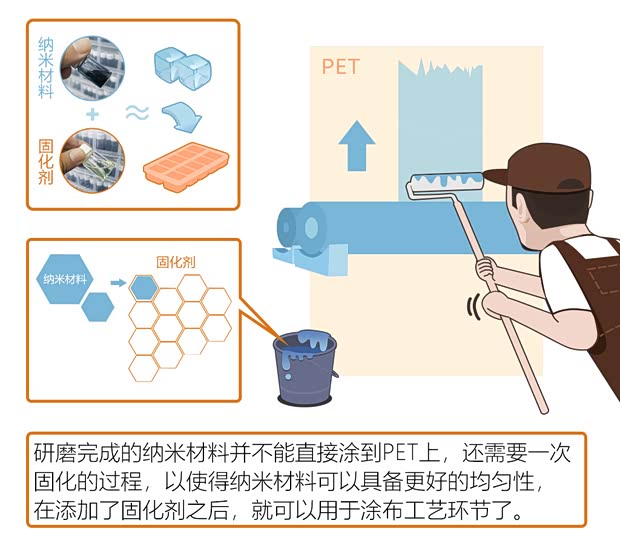 纳米材料

+

≈

固化剂

PET

纳米材料

固化剂

研磨完成的纳米材料并不能直接涂到PET上，还需要一次固化的过程，以使得纳米材料可以具备更好的均匀性，在添加了固化剂之后，就可以用于涂布工艺环节了。