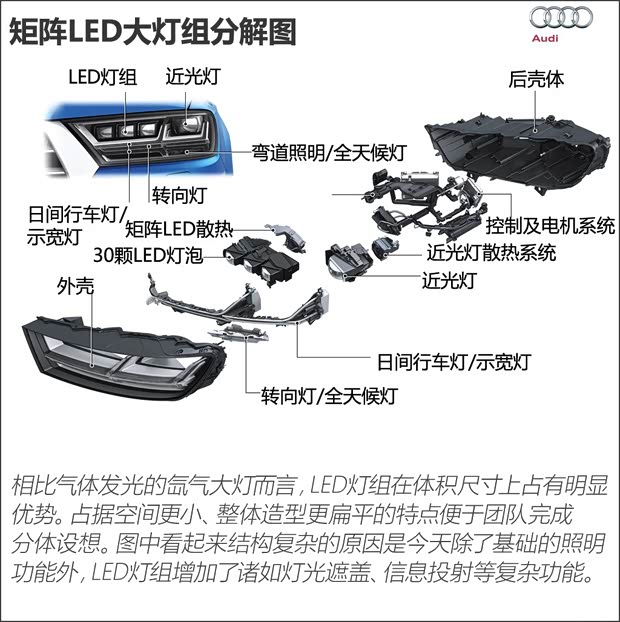 矩阵LED大灯组分解图

Audi

LED灯组 近光灯

后壳体

弯道照明/全天候灯

转向灯

日间行车灯/示宽灯

矩阵LED散热

控制及电机系统

30颗LED灯泡

近光灯散热系统

近光灯

外壳

日间行车灯/示宽灯

转向灯/全天候灯

相比气体发光的氙气大灯而言，LED灯组在体积尺寸上占有明显优势。占据空间更小、整体造型更扁平的特点便于团队完成分体设想。图中看起来结构复杂的原因是今天除了基础的照明功能外，LED灯组增加了诸如灯光遮盖、信息投射等复杂功能。