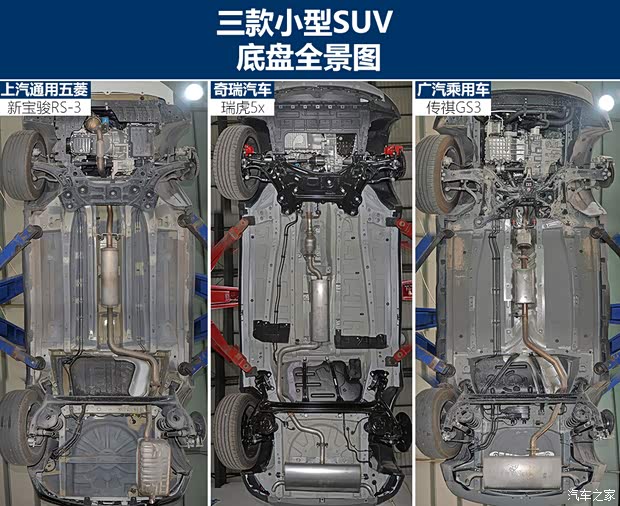 三款小型SUV
底盘全景图

上汽通用五菱
新宝骏RS-3

奇瑞汽车
瑞虎5x

广汽乘用车
传祺GS3

汽车之家