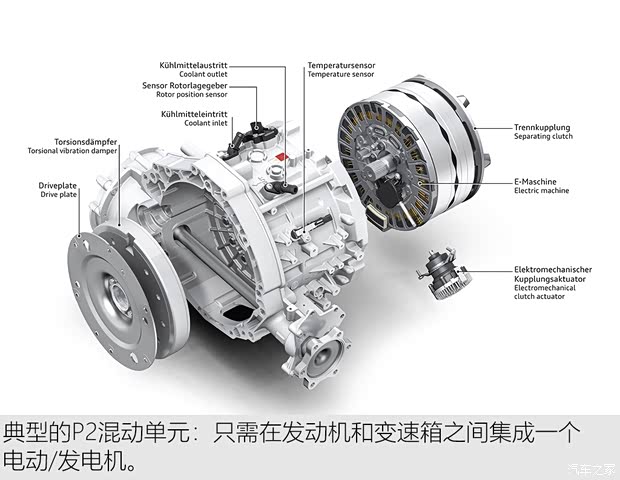 Kühlmittelaustritt
Coolant outlet

Sensor Rotorlagegeber
Rotor position sensor

Kühlmitteleintritt
Coolant inlet

Temperatursensor
Temperature sensor

Torsionsdämpfer
Torsional vibration damper

Driveplate
Drive plate

Trennkupplung
Separating clutch

E-Maschine
Electric machine

Elektromechanischer
Kupplungsaktuator
Electromechanical
clutch actuator

典型的P2混动单元：只需在发动机和变速箱之间集成一个电动/发电机。

汽车之家