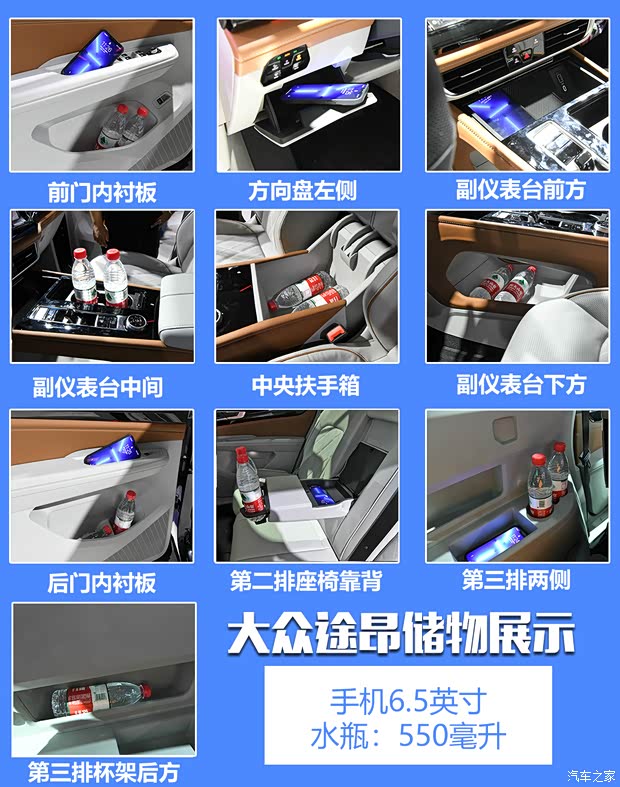 前门内衬板

方向盘左侧

副仪表台前方

副仪表台中间

中央扶手箱

副仪表台下方

后门内衬板

第二排座椅靠背

第三排两侧

第三排杯架后方

大众途昂储物展示

手机6.5英寸
水瓶：550毫升

汽车之家