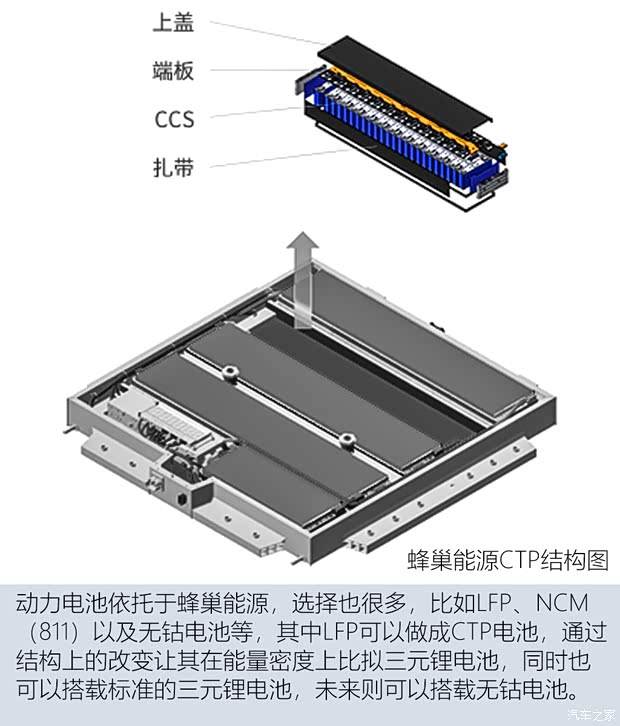 上盖
端板
CCS
扎带

蜂巢能源CTP结构图

动力电池依托于蜂巢能源，选择也很多，比如LFP、NCM（811）以及无钴电池等，其中LFP可以做成CTP电池，通过结构上的改变让其在能量密度上比拟三元锂电池，同时也可以搭载标准的三元锂电池，未来则可以搭载无钴电池。

汽车之家