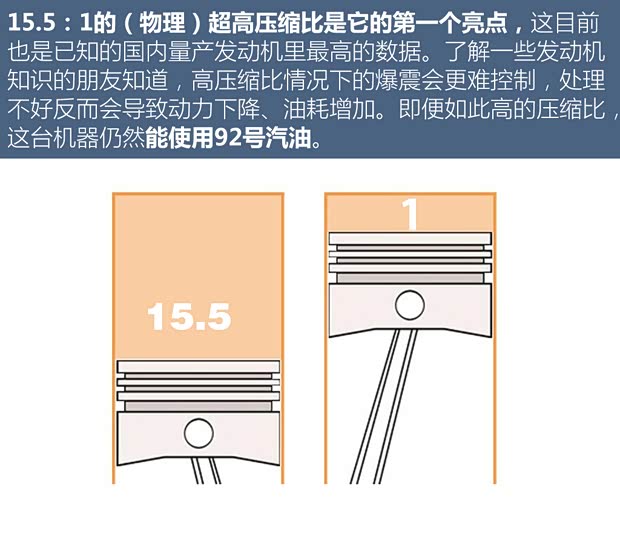 15.5：1的（物理）超高压缩比是它的第一个亮点，这目前也是已知的国内量产发动机里最高的数据。了解一些发动机知识的朋友知道，高压缩比情况下的爆震会更难控制，处理不好反而会导致动力下降、油耗增加。即便如此高的压缩比，这台机器仍然能使用92号汽油。

15.5

1