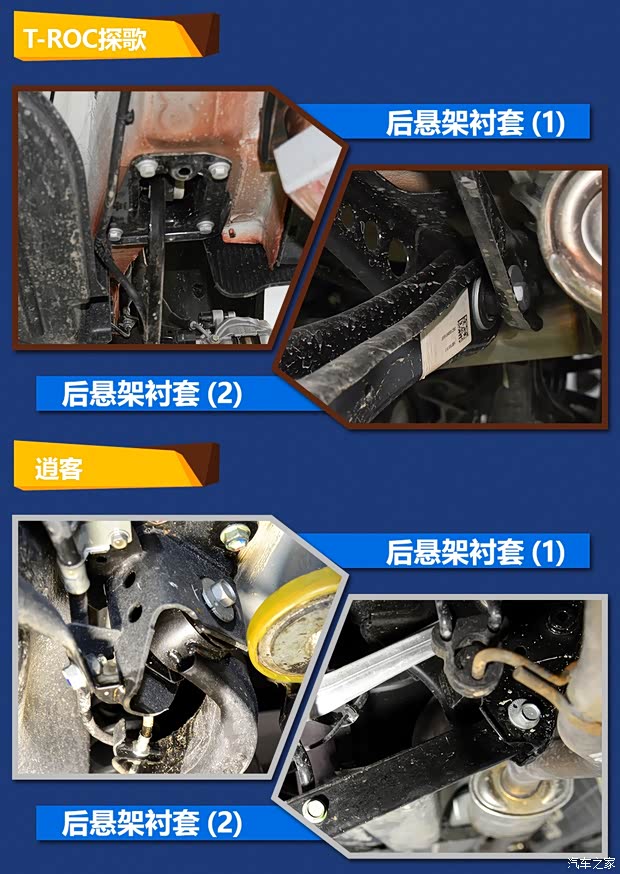 T-ROC探歌

后悬架衬套 (1)

后悬架衬套 (2)

逍客

后悬架衬套 (1)

后悬架衬套 (2)

汽车之家