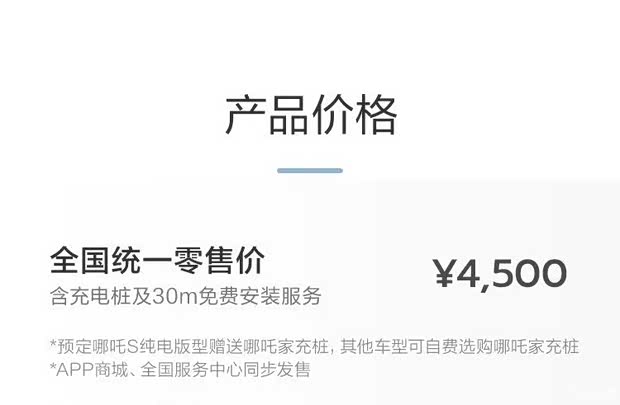 产品价格

全国统一零售价
含充电桩及30m免费安装服务

¥4,500

*预定哪吒S纯电版型赠送哪吒家充桩，其他车型可自费选购哪吒家充桩
*APP商城、全国服务中心同步发售