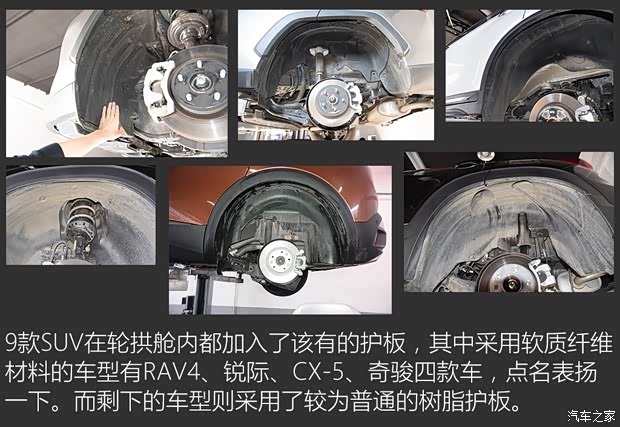 9款SUV在轮拱舱内都加入了该有的护板，其中采用软质纤维材料的车型有RAV4、锐际、CX-5、奇骏四款车，点名表扬一下。而剩下的车型则采用了较为普通的树脂护板。

汽车之家