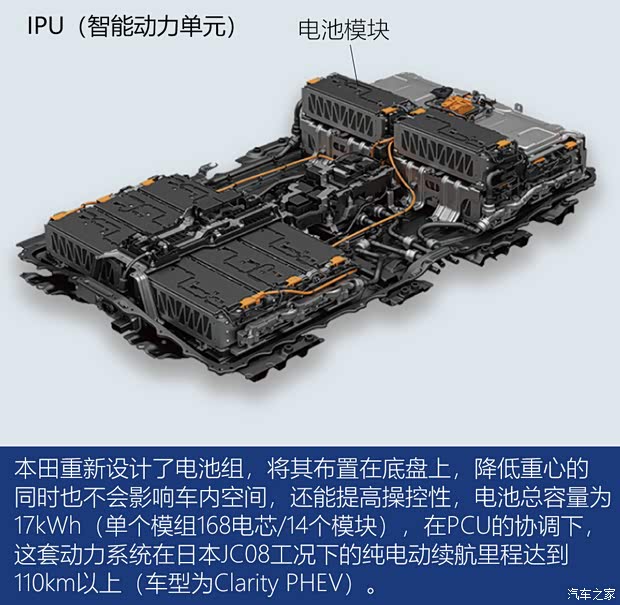 IPU（智能动力单元）

电池模块

本田重新设计了电池组，将其布置在底盘上，降低重心的同时也不会影响车内空间，还能提高操控性，电池总容量为17kWh（单个模组168电芯/14个模块），在PCU的协调下，这套动力系统在日本JC08工况下的纯电动续航里程达到110km以上（车型为Clarity PHEV）。

汽车之家