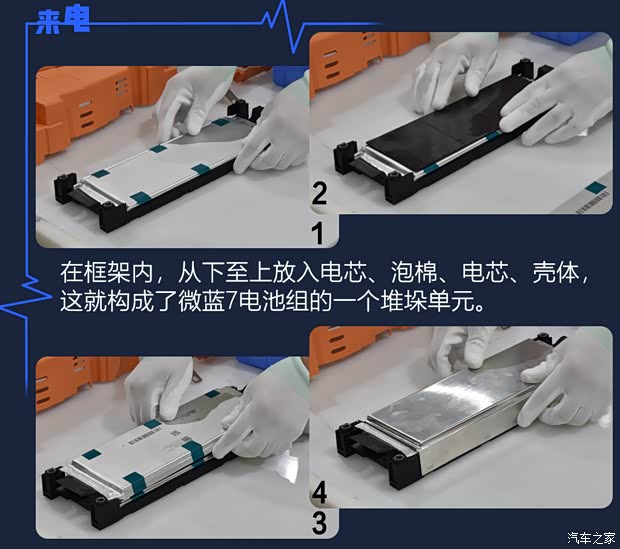 来电

2

1

在框架内，从下至上放入电芯、泡棉、电芯、壳体，这就构成了微蓝7电池组的一个堆垛单元。

4

3

汽车之家