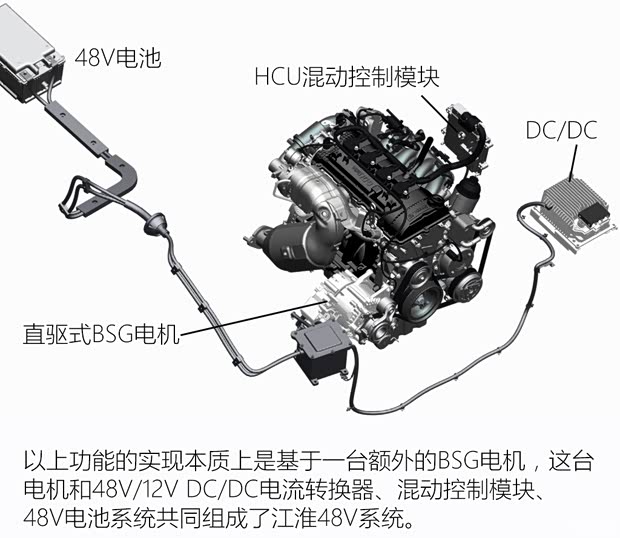 48V电池

HCU混动控制模块

DC/DC

直驱式BSG电机

以上功能的实现本质上是基于一台额外的BSG电机，这台电机和48V/12V DC/DC电流转换器、混动控制模块、48V电池系统共同组成了江淮48V系统。