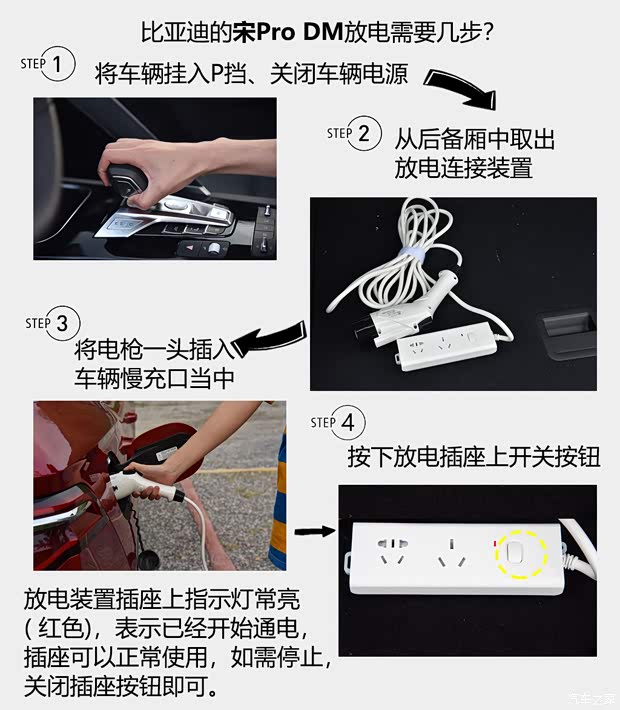 比亚迪的宋Pro DM放电需要几步?

STEP 1 将车辆挂入P挡、关闭车辆电源

STEP 2 从后备厢中取出放电连接装置

STEP 3 将电枪一头插入车辆慢充口当中

STEP 4 按下放电插座上开关按钮

放电装置插座上指示灯常亮(红色),表示已经开始通电,插座可以正常使用,如需停止,关闭插座按钮即可。

汽车之家