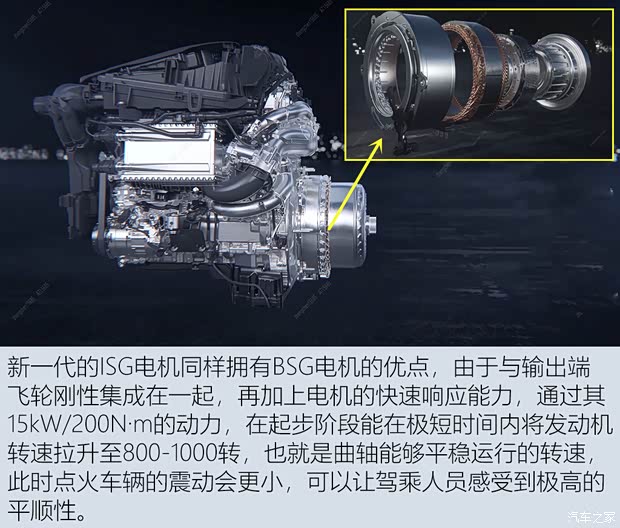 新一代的ISG电机同样拥有BSG电机的优点，由于与输出端飞轮刚性集成在一起，再加上电机的快速响应能力，通过其15kW/200N·m的动力，在起步阶段能在极短时间内将发动机转速拉升至800-1000转，也就是曲轴能够平稳运行的转速，此时点火车辆的震动会更小，可以让驾乘人员感受到极高的平顺性。

汽车之家