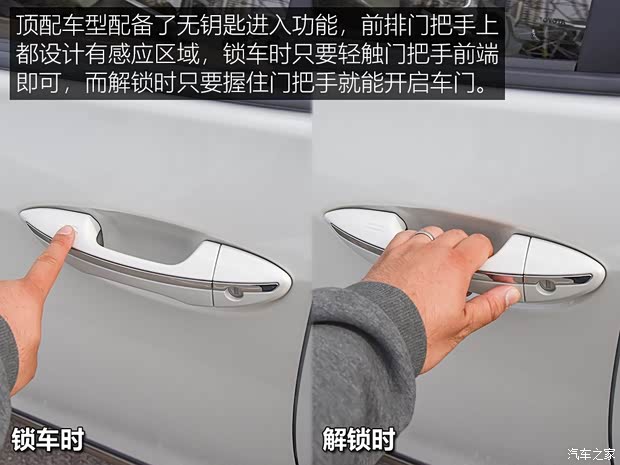 顶配车型配备了无钥匙进入功能，前排门把手上都设计有感应区域，锁车时只要轻触门把手前端即可，而解锁时只要握住门把手就能开启车门。

锁车时

解锁时

汽车之家