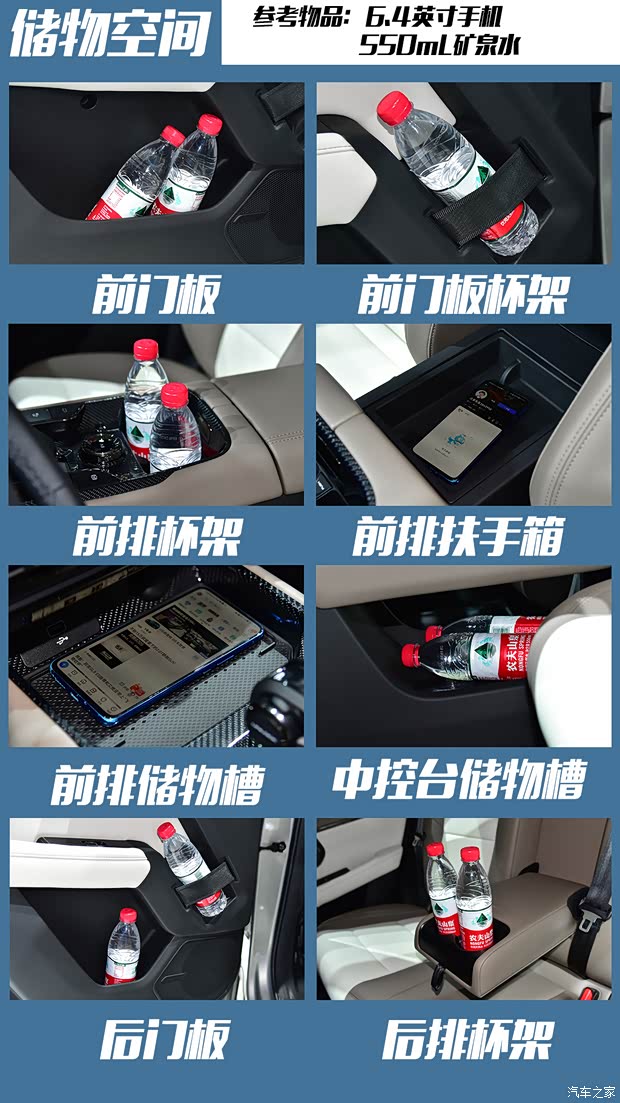 储物空间

参考物品：6.4英寸手机
550mL矿泉水

前门板

前门板杯架

前排杯架

前排扶手箱

前排储物槽

中控台储物槽

后门板

后排杯架

汽车之家