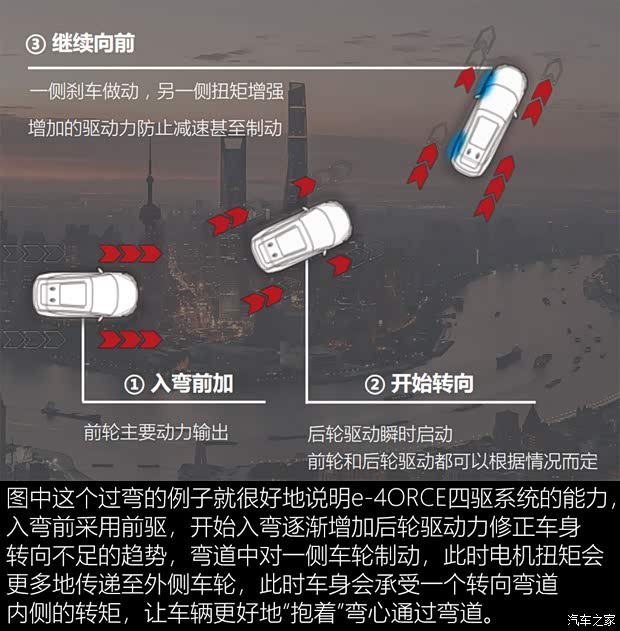 ③ 继续向前

一侧刹车做动，另一侧扭矩增强

增加的驱动力防止减速甚至制动

① 入弯前加

前轮主要动力输出

② 开始转向

后轮驱动瞬时启动

前轮和后轮驱动都可以根据情况而定

图中这个过弯的例子就很好地说明e-4ORCE四驱系统的能力，入弯前采用前驱，开始入弯逐渐增加后轮驱动力修正车身转向不足的趋势，弯道中对一侧车轮制动，此时电机扭矩会更多地传递至外侧车轮，此时车身会承受一个转向弯道内侧的转矩，让车辆更好地“抱着”弯心通过弯道。

汽车之家