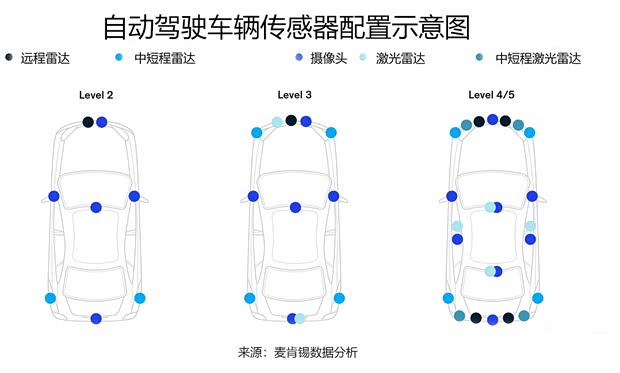 自动驾驶车辆传感器配置示意图

远程雷达 中短程雷达 摄像头 激光雷达 中短程激光雷达

Level 2

Level 3

Level 4/5

来源：麦肯锡数据分析