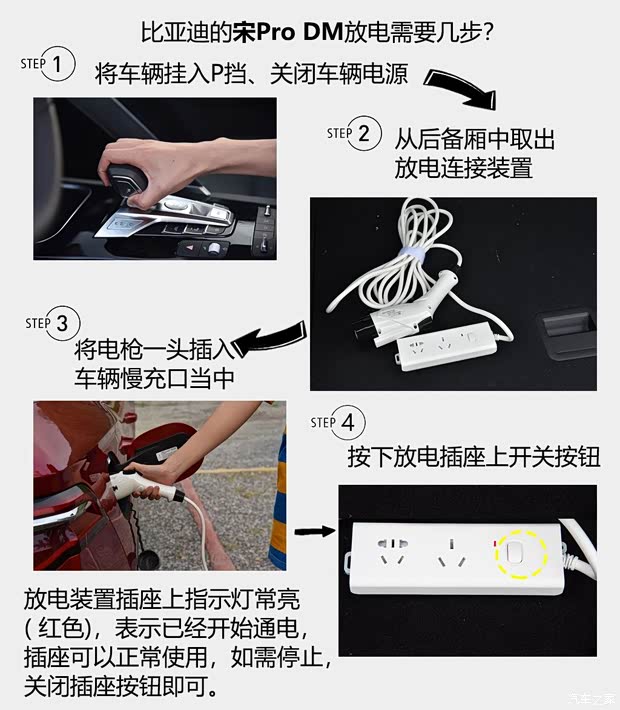 比亚迪的宋Pro DM放电需要几步?

STEP 1
将车辆挂入P挡、关闭车辆电源

STEP 2
从后备厢中取出放电连接装置

STEP 3
将电枪一头插入车辆慢充口当中

STEP 4
按下放电插座上开关按钮

放电装置插座上指示灯常亮（红色），表示已经开始通电，插座可以正常使用，如需停止，关闭插座按钮即可。

汽车之家