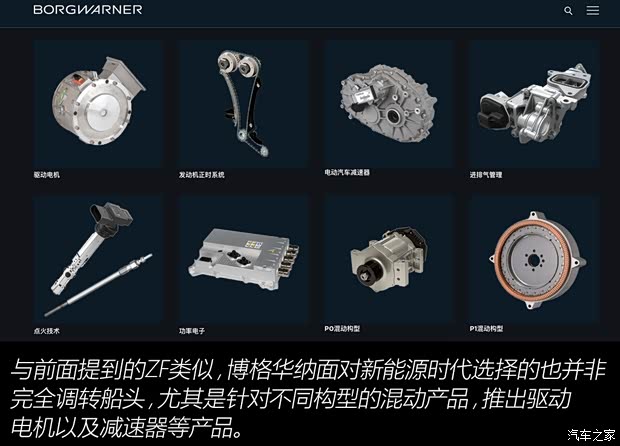 BORGWARNER

驱动电机

发动机正时系统

电动汽车减速器

进排气管理

点火技术

功率电子

P0混动构型

P1混动构型

与前面提到的ZF类似，博格华纳面对新能源时代选择的也并非完全调转船头，尤其是针对不同构型的混动产品，推出驱动电机以及减速器等产品。

汽车之家