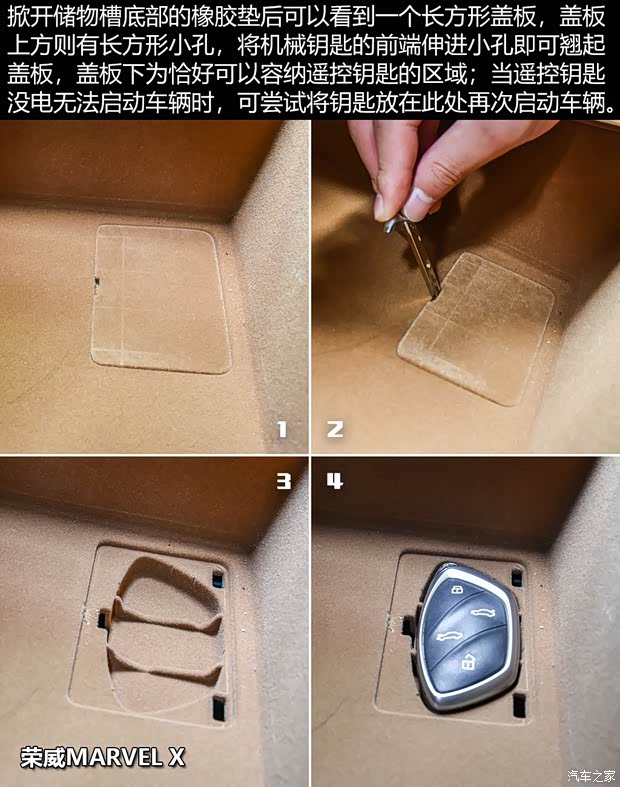 掀开储物槽底部的橡胶垫后可以看到一个长方形盖板，盖板上方则有长方形小孔，将机械钥匙的前端伸进小孔即可翘起盖板，盖板下为恰好可以容纳遥控钥匙的区域；当遥控钥匙没电无法启动车辆时，可尝试将钥匙放在此处再次启动车辆。

1

2

3

4

荣威MARVEL X

汽车之家