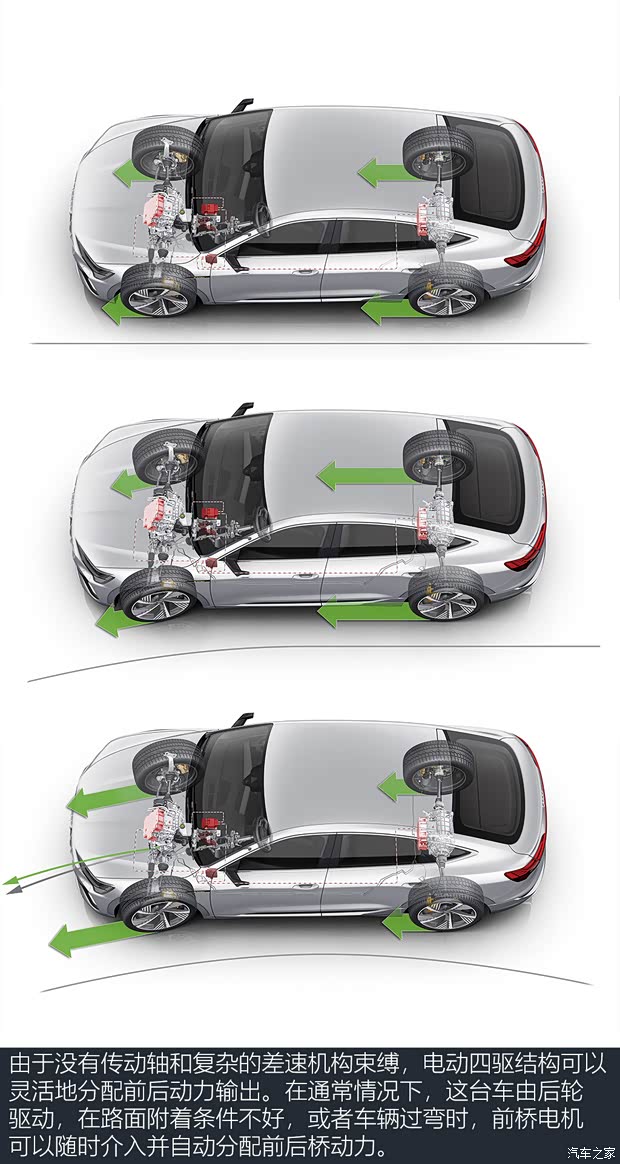 由于没有传动轴和复杂的差速机构束缚，电动四驱结构可以灵活地分配前后动力输出。在通常情况下，这台车由后轮驱动，在路面附着条件不好，或者车辆过弯时，前桥电机可以随时介入并自动分配前后桥动力。

汽车之家