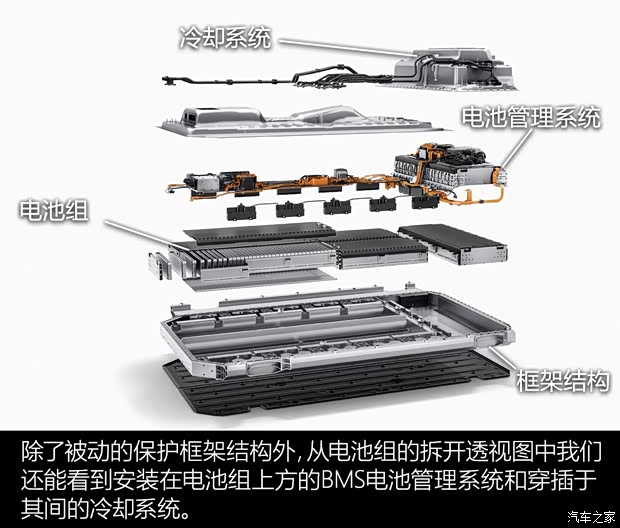 冷却系统

电池管理系统

电池组

框架结构

除了被动的保护框架结构外，从电池组的拆开透视图中我们还能看到安装在电池组上方的BMS电池管理系统和穿插于其间的冷却系统。

汽车之家