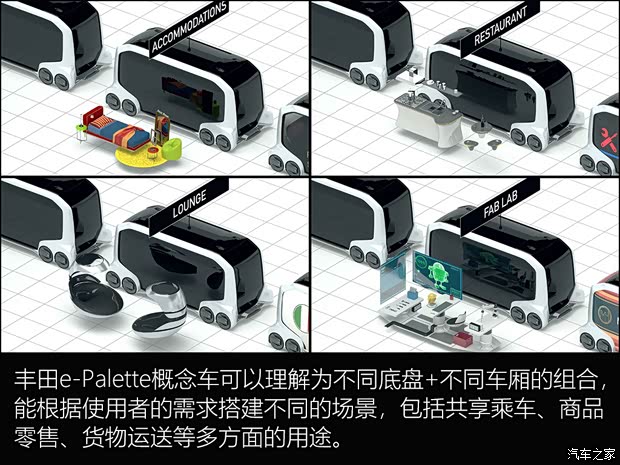 ACCOMMODATIONS

RESTAURANT

LOUNGE

FAB LAB

丰田e-Palette概念车可以理解为不同底盘+不同车厢的组合，能根据使用者的需求搭建不同的场景，包括共享乘车、商品零售、货物运送等多方面的用途。

汽车之家