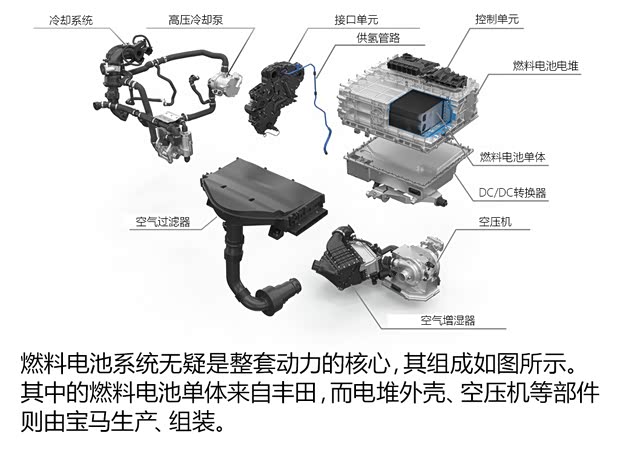 冷却系统
高压冷却泵
接口单元
供氢管路
控制单元
燃料电池电堆
燃料电池单体
DC/DC转换器
空气过滤器
空压机
空气增湿器

燃料电池系统无疑是整套动力的核心，其组成如图所示。其中的燃料电池单体来自丰田，而电堆外壳、空压机等部件则由宝马生产、组装。