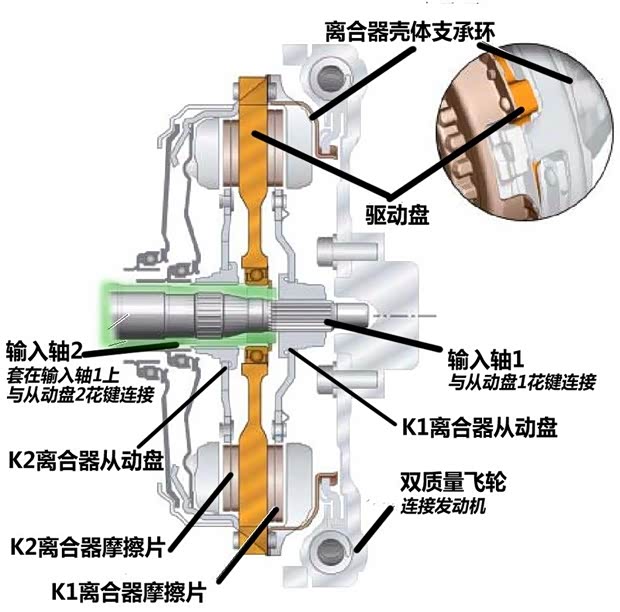 离合器壳体支承环

驱动盘

输入轴2
套在输入轴1上
与从动盘2花键连接

输入轴1
与从动盘1花键连接

K1离合器从动盘

K2离合器从动盘

双质量飞轮
连接发动机

K2离合器摩擦片

K1离合器摩擦片