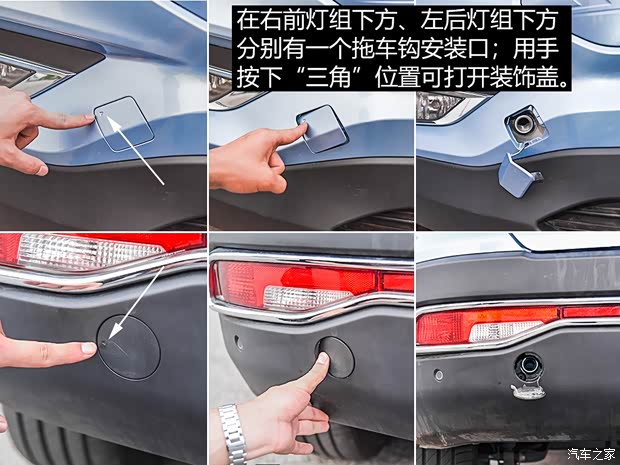 在右前灯组下方、左后灯组下方分别有一个拖车钩安装口；用手按下“三角”位置可打开装饰盖。

汽车之家