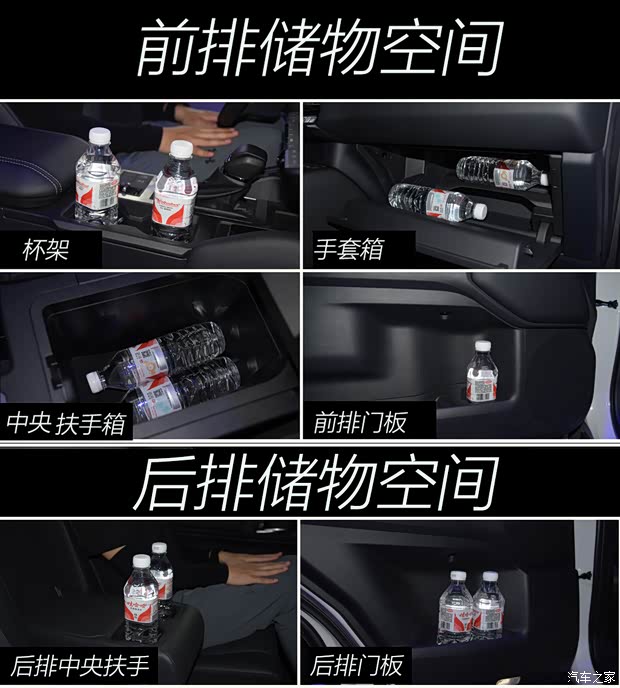 前排储物空间

杯架

手套箱

中央 扶手箱

前排门板

后排储物空间

后排中央扶手

后排门板

汽车之家