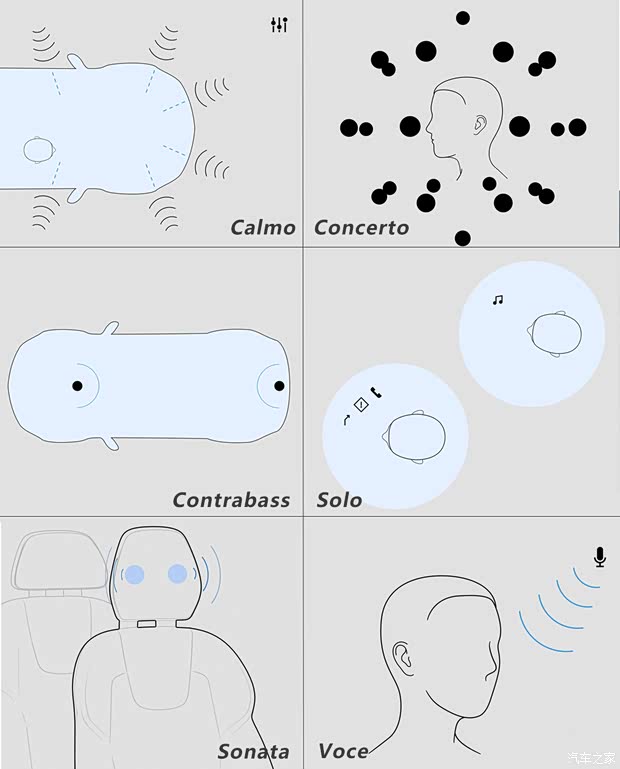 Calmo

Concerto

Contrabass

Solo

Sonata

Voce

汽车之家