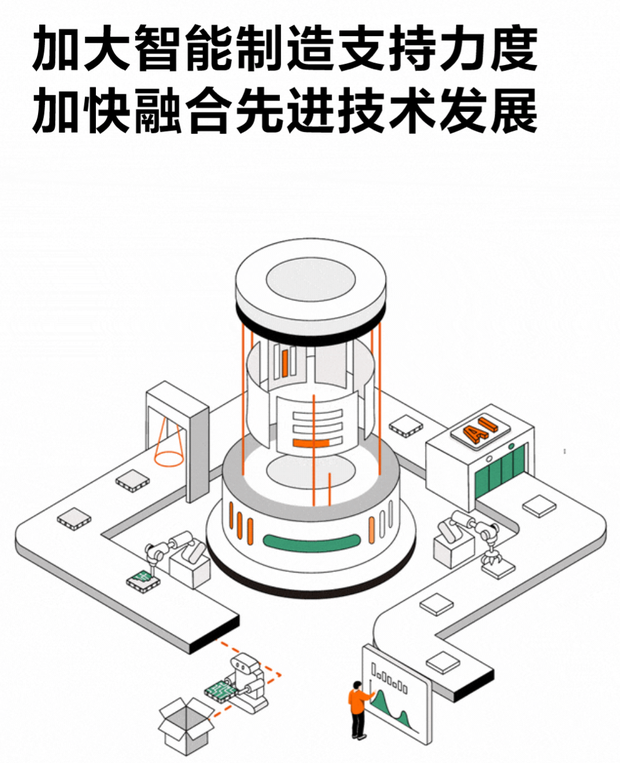 加大智能制造支持力度
加快融合先进技术发展

AI