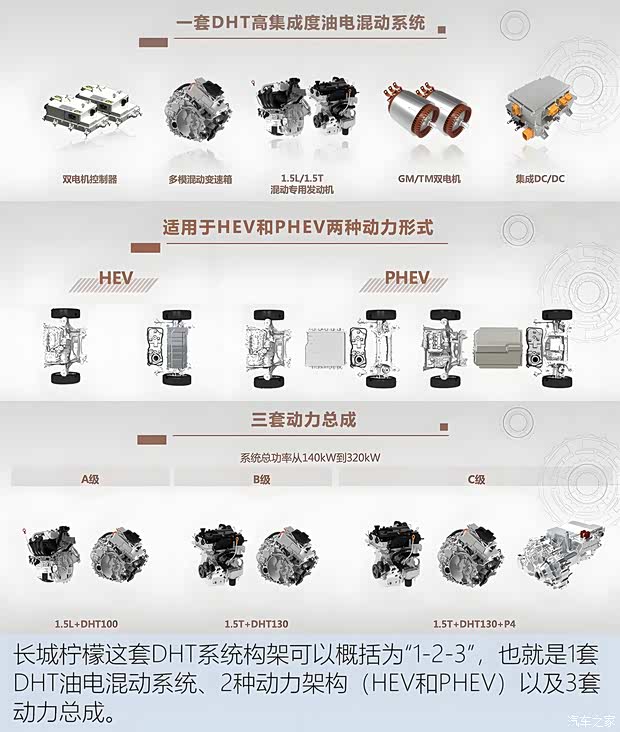 一套DHT高集成度油电混动系统

双电机控制器

多模混动变速箱

1.5L/1.5T
混动专用发动机

GM/TM双电机

集成DC/DC

适用于HEV和PHEV两种动力形式

HEV

PHEV

三套动力总成

系统总功率从140kW到320kW

A级

B级

C级

1.5L+DHT100

1.5T+DHT130

1.5T+DHT130+P4

长城柠檬这套DHT系统构架可以概括为“1-2-3”，也就是1套DHT油电混动系统、2种动力架构（HEV和PHEV）以及3套动力总成。

汽车之家