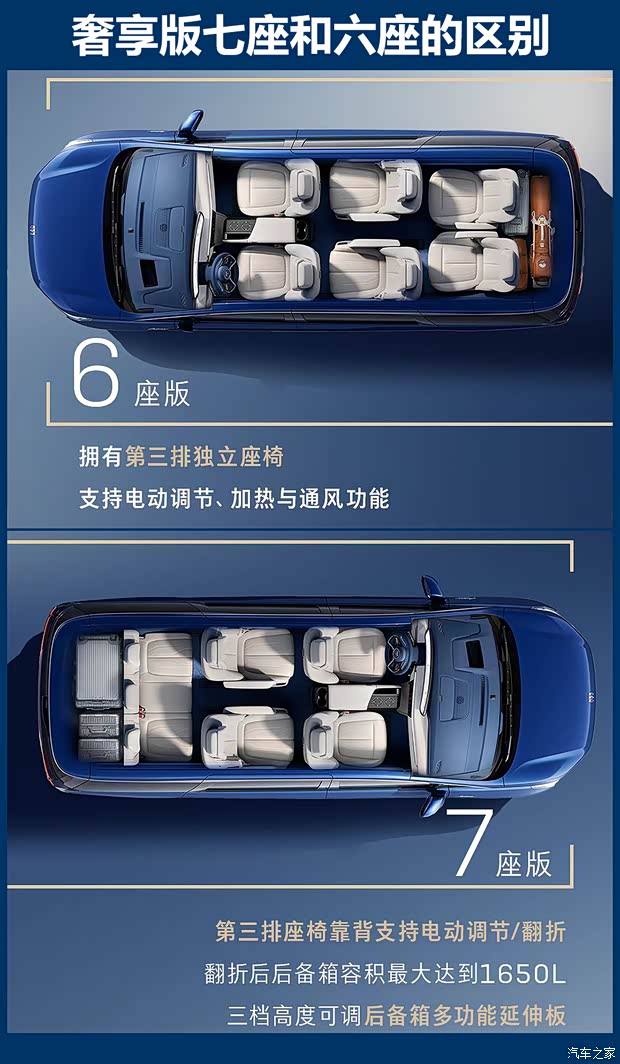 奢享版七座和六座的区别

6 座版

拥有第三排独立座椅

支持电动调节、加热与通风功能

7 座版

第三排座椅靠背支持电动调节/翻折

翻折后后备箱容积最大达到1650L

三档高度可调后备箱多功能延伸板

汽车之家