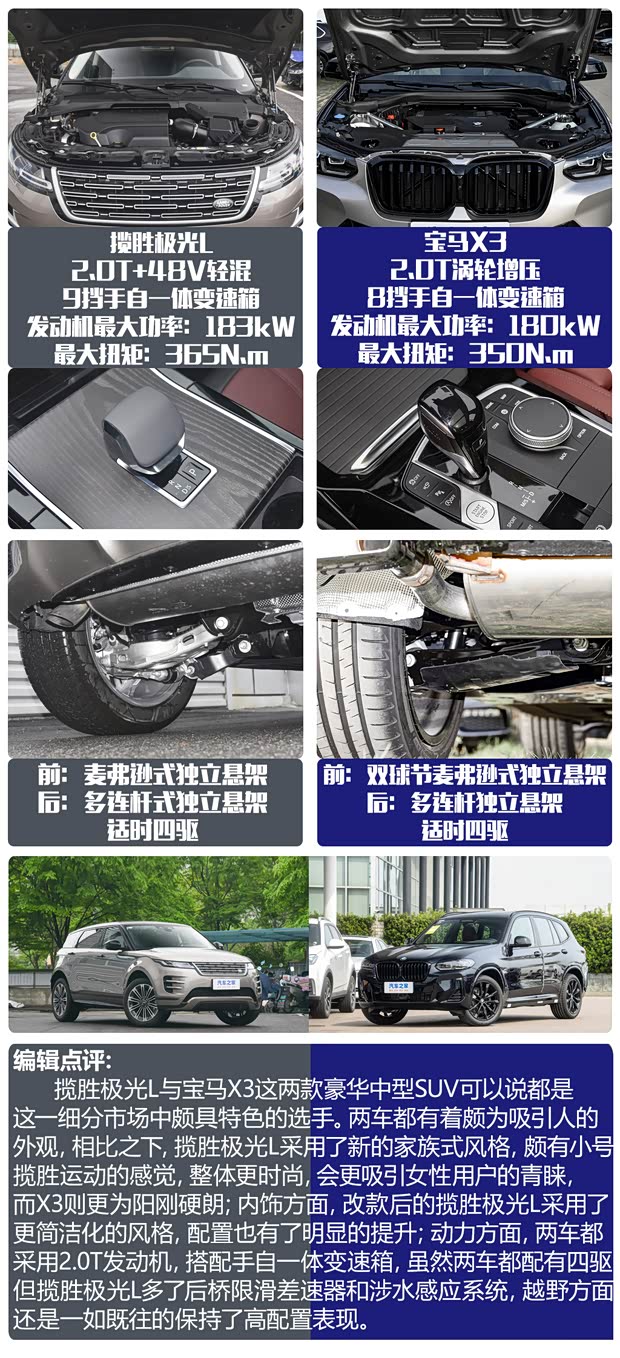 揽胜极光L
2.0T+48V轻混
9挡手自一体变速箱
发动机最大功率：183kW
最大扭矩：365N.m

宝马X3
2.0T涡轮增压
8挡手自一体变速箱
发动机最大功率：180kW
最大扭矩：350N.m

前：麦弗逊式独立悬架
后：多连杆式独立悬架
适时四驱

前：双球节麦弗逊式独立悬架
后：多连杆独立悬架
适时四驱

汽车之家

汽车之家

编辑点评：
揽胜极光L与宝马X3这两款豪华中型SUV可以说都是这一细分市场中颇具特色的选手。两车都有着颇为吸引人的外观，相比之下，揽胜极光L采用了新的家族式风格，颇有小号揽胜运动的感觉，整体更时尚，会更吸引女性用户的青睐，而X3则更为阳刚硬朗；内饰方面，改款后的揽胜极光L采用了更简洁化的风格，配置也有了明显的提升；动力方面，两车都采用2.0T发动机，搭配手自一体变速箱，虽然两车都配有四驱但揽胜极光L多了后桥限滑差速器和涉水感应系统，越野方面还是一如既往的保持了高配置表现。