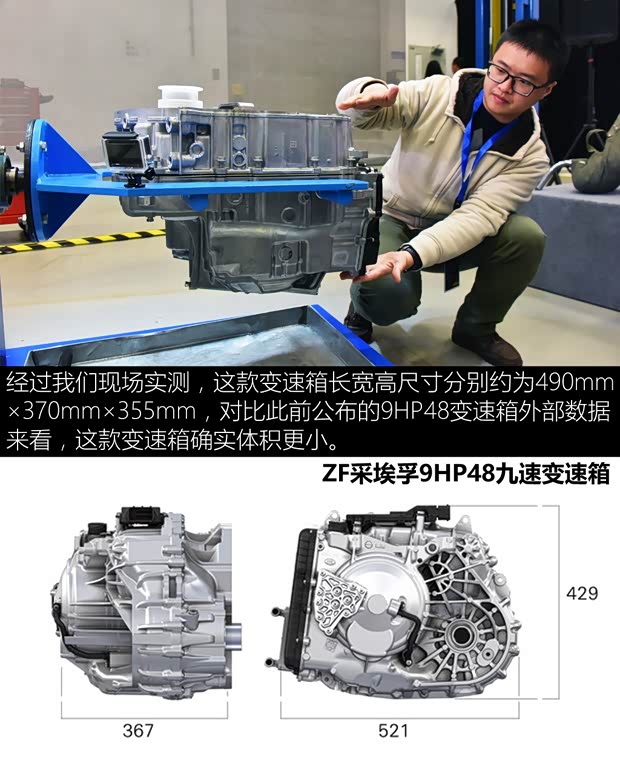 经过我们现场实测，这款变速箱长宽高尺寸分别约为490mm×370mm×355mm，对比此前公布的9HP48变速箱外部数据来看，这款变速箱确实体积更小。

ZF采埃孚9HP48九速变速箱

429

367

521