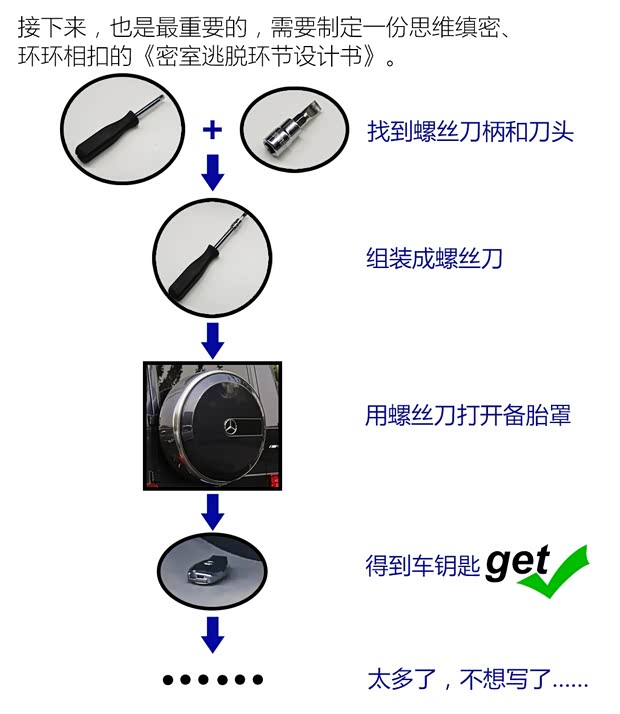 接下来，也是最重要的，需要制定一份思维缜密、环环相扣的《密室逃脱环节设计书》。

+

找到螺丝刀柄和刀头

组装成螺丝刀

用螺丝刀打开备胎罩

得到车钥匙 get

••••••

太多了，不想写了……