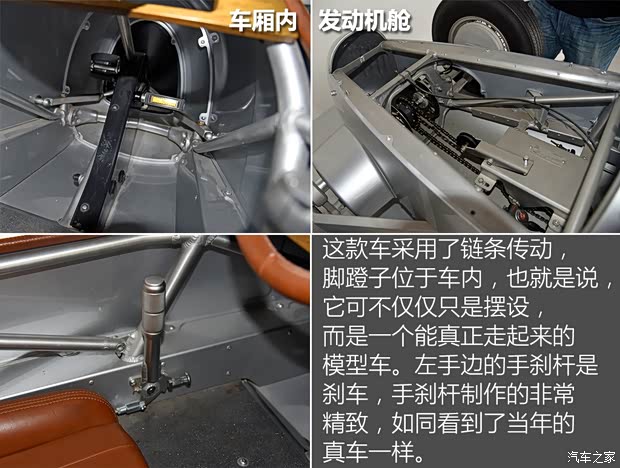 车厢内 发动机舱

这款车采用了链条传动，脚蹬子位于车内，也就是说，它可不仅仅只是摆设，而是一个能真正走起来的模型车。左手边的手刹杆是刹车，手刹杆制作的非常精致，如同看到了当年的真车一样。

汽车之家