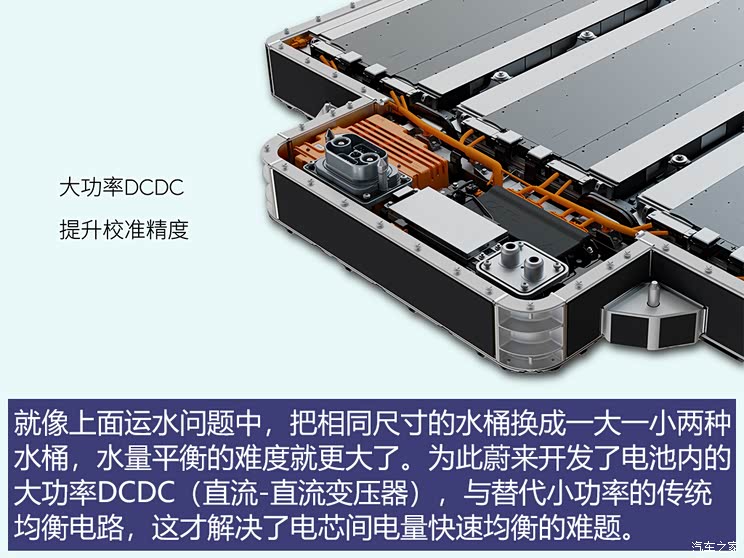 大功率DCDC

提升校准精度

就像上面运水问题中，把相同尺寸的水桶换成一大一小两种水桶，水量平衡的难度就更大了。为此蔚来开发了电池内的大功率DCDC（直流-直流变压器），与替代小功率的传统均衡电路，这才解决了电芯间电量快速均衡的难题。

汽车之家