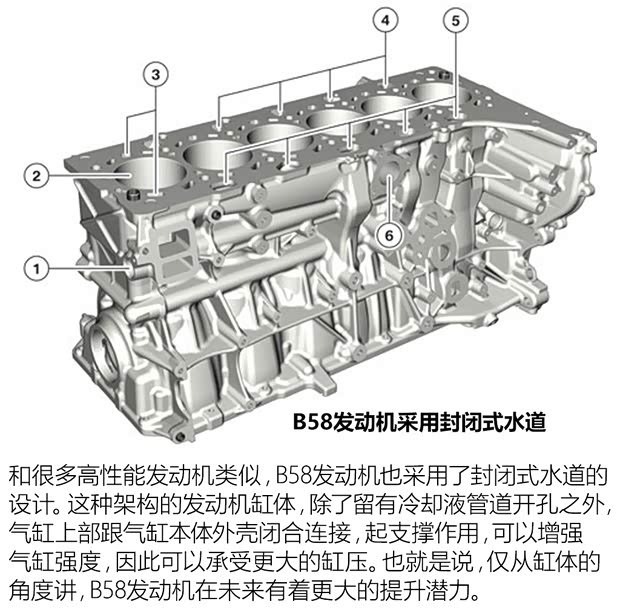 4
5
3
2
6
1
B58发动机采用封闭式水道

和很多高性能发动机类似，B58发动机也采用了封闭式水道的设计。这种架构的发动机缸体，除了留有冷却液管道开孔之外，气缸上部跟气缸本体外壳闭合连接，起支撑作用，可以增强气缸强度，因此可以承受更大的缸压。也就是说，仅从缸体的角度讲，B58发动机在未来有着更大的提升潜力。