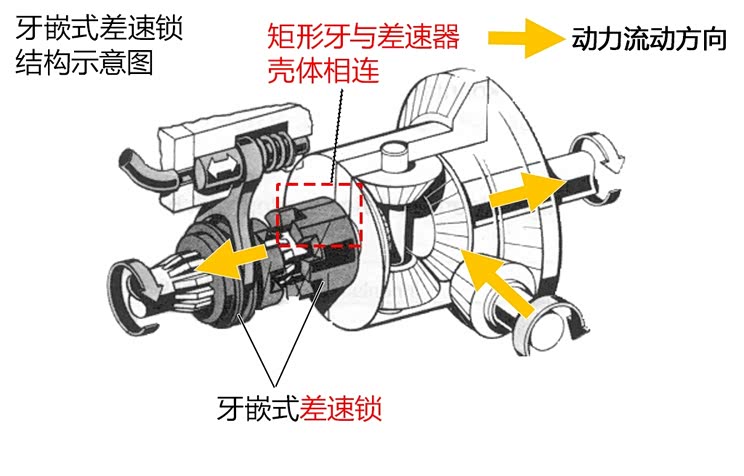 牙嵌式差速锁
结构示意图

矩形牙与差速器
壳体相连

动力流动方向

牙嵌式差速锁