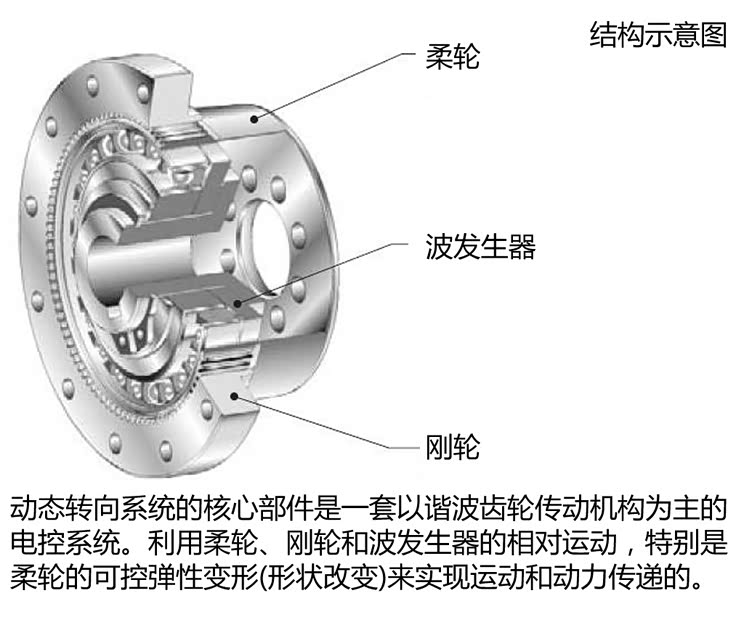 结构示意图

柔轮

波发生器

刚轮

动态转向系统的核心部件是一套以谐波齿轮传动机构为主的电控系统。利用柔轮、刚轮和波发生器的相对运动，特别是柔轮的可控弹性变形(形状改变)来实现运动和动力传递的。